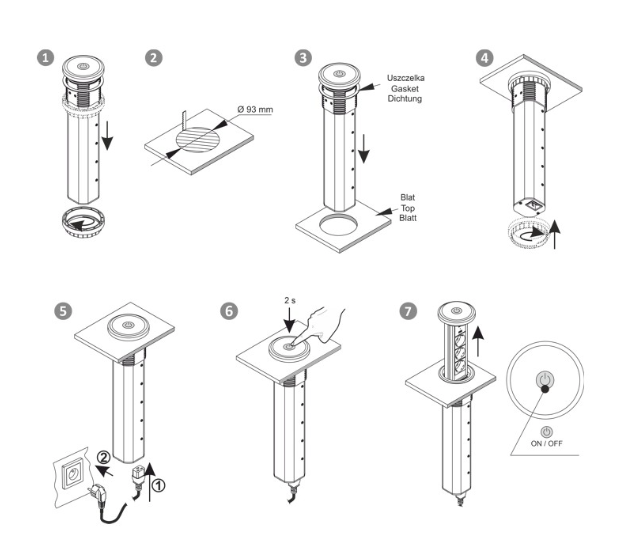 1

2

Ø 93 mm

3

Uszczelka
Gasket
Dichtung

Blat
Top
Blatt

4

5

② ①

6

2 s

7

ON / OFF