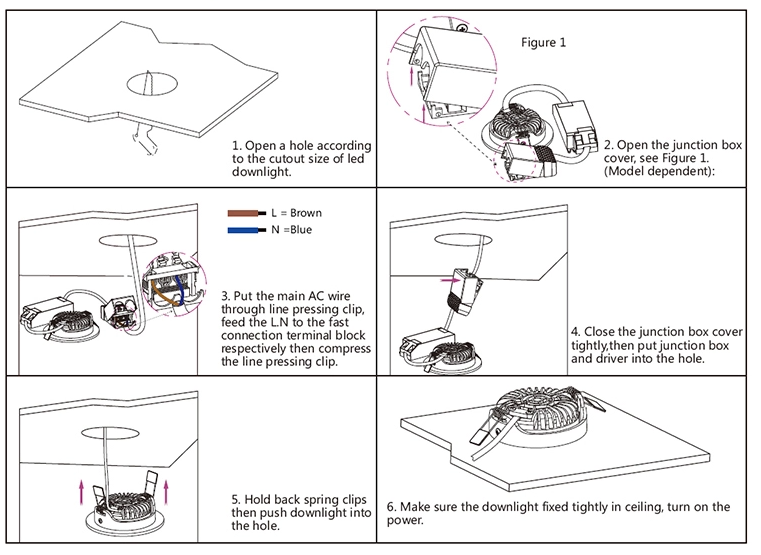 1. Open a hole according to the cutout size of led downlight.

Figure 1

2. Open the junction box cover, see Figure 1. (Model dependent):

L = Brown
N =Blue

3. Put the main AC wire through line pressing clip, feed the L.N to the fast connection terminal block respectively then compress the line pressing clip.

4. Close the junction box cover tightly,then put junction box and driver into the hole.

5. Hold back spring clips then push downlight into the hole.

6. Make sure the downlight fixed tightly in ceiling, turn on the power.